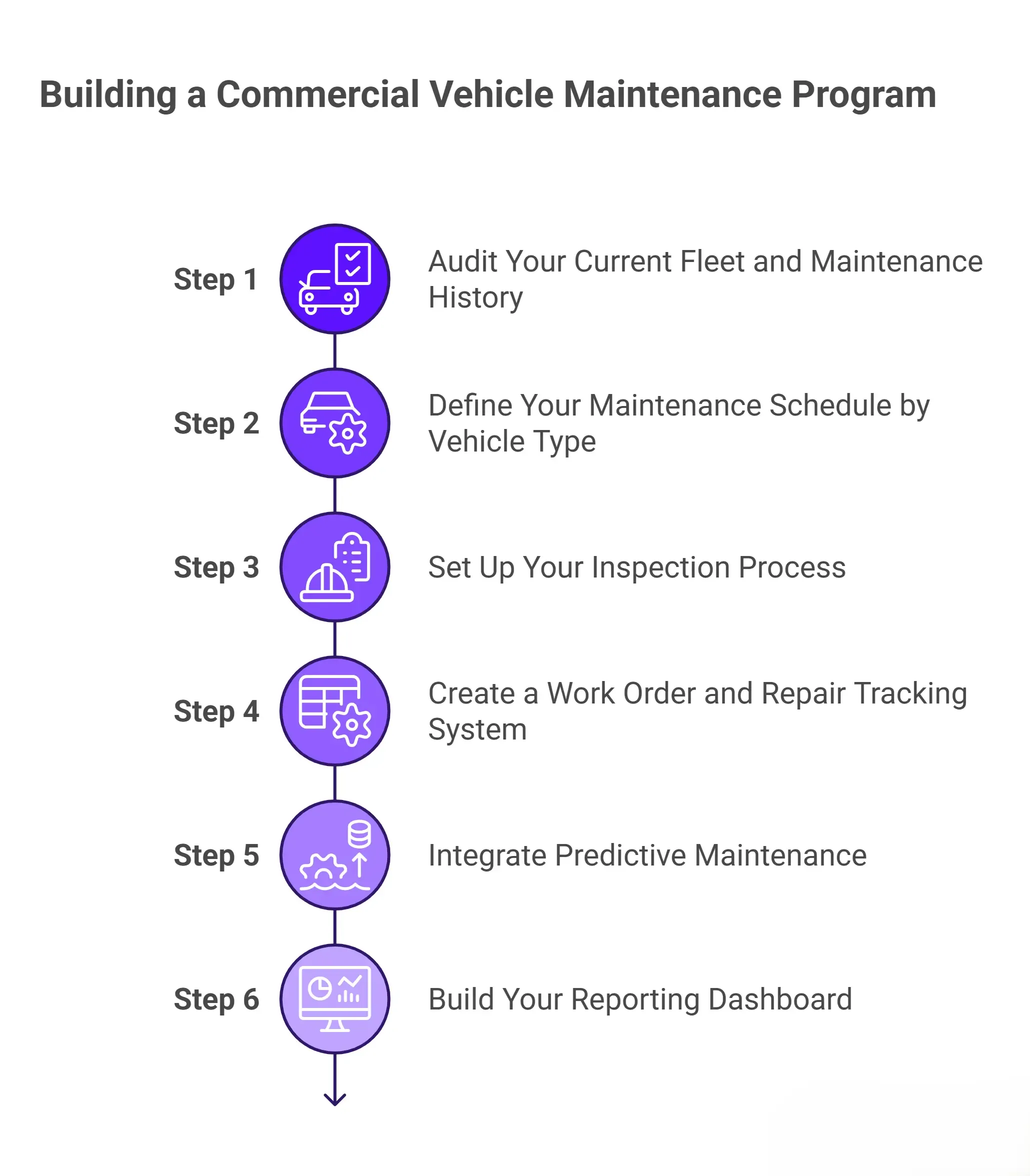 Building a Commercial Vehicle Maintenance Program

Step 1
Audit Your Current Fleet and Maintenance History

Step 2
Define Your Maintenance Schedule by Vehicle Type

Step 3
Set Up Your Inspection Process

Step 4
Create a Work Order and Repair Tracking System

Step 5
Integrate Predictive Maintenance

Step 6
Build Your Reporting Dashboard